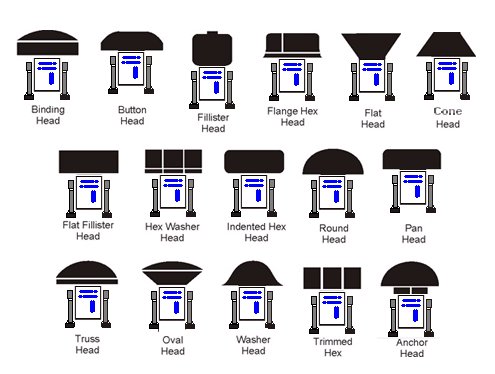 Binding Head

Button Head

Fillister Head

Flange Hex Head

Flat Head

Cone Head

Flat Fillister Head

Hex Washer Head

Indented Hex Head

Round Head

Pan Head

Truss Head

Oval Head

Washer Head

Trimmed Hex

Anchor Head